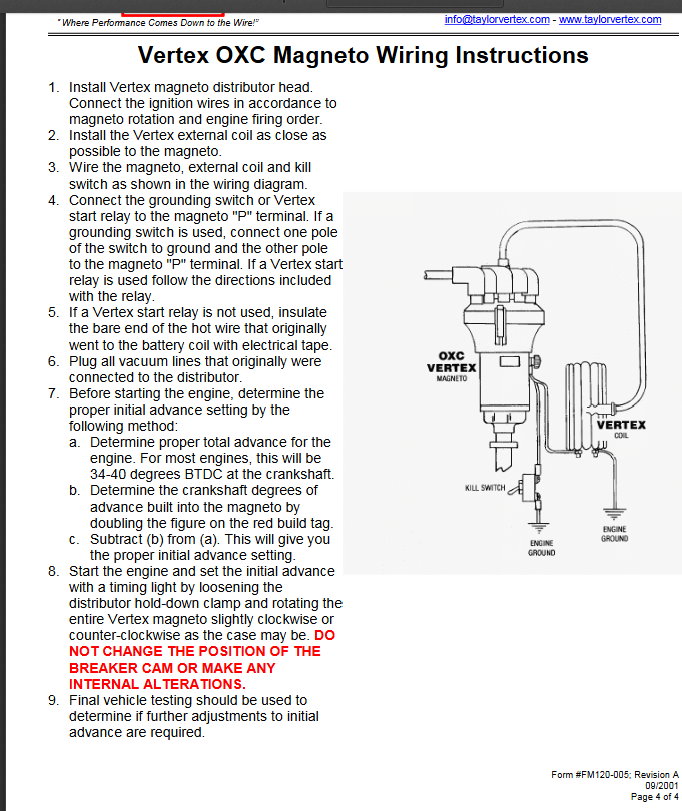 "Where Performance Comes Down to the Wire!"

info@taylorvertex.com - www.taylorvertex.com

Vertex OXC Magneto Wiring Instructions

1. Install Vertex magneto distributor head. Connect the ignition wires in accordance to magneto rotation and engine firing order.
2. Install the Vertex external coil as close as possible to the magneto.
3. Wire the magneto, external coil and kill switch as shown in the wiring diagram.
4. Connect the grounding switch or Vertex start relay to the magneto "P" terminal. If a grounding switch is used, connect one pole of the switch to ground and the other pole to the magneto "P" terminal. If a Vertex start relay is used follow the directions included with the relay.
5. If a Vertex start relay is not used, insulate the bare end of the hot wire that originally went to the battery coil with electrical tape.
6. Plug all vacuum lines that originally were connected to the distributor.
7. Before starting the engine, determine the proper initial advance setting by the following method:
a. Determine proper total advance for the engine. For most engines, this will be 34-40 degrees BTDC at the crankshaft.
b. Determine the crankshaft degrees of advance built into the magneto by doubling the figure on the red build tag.
c. Subtract (b) from (a). This will give you the proper initial advance setting.
8. Start the engine and set the initial advance with a timing light by loosening the distributor hold-down clamp and rotating the entire Vertex magneto slightly clockwise or counter-clockwise as the case may be. DO NOT CHANGE THE POSITION OF THE BREAKER CAM OR MAKE ANY INTERNAL ALTERATIONS.
9. Final vehicle testing should be used to determine if further adjustments to initial advance are required.

OXC VERTEX MAGNETO

VERTEX COIL

KILL SWITCH

ENGINE GROUND

ENGINE GROUND

Form #FM120-005; Revision A
09/2001
Page 4 of 4